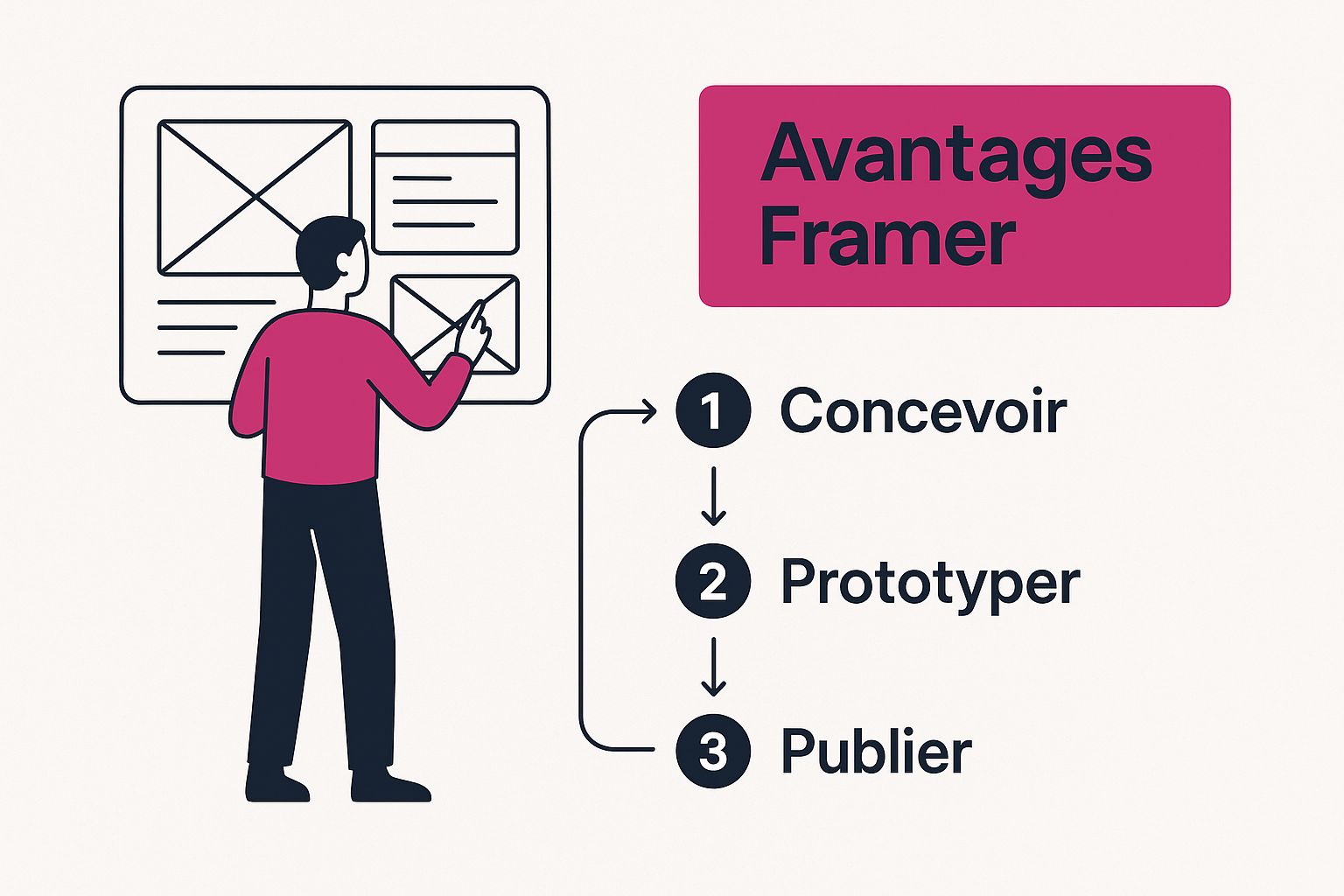 Avantages Framer

1 Concevoir

2 Prototyper

3 Publier