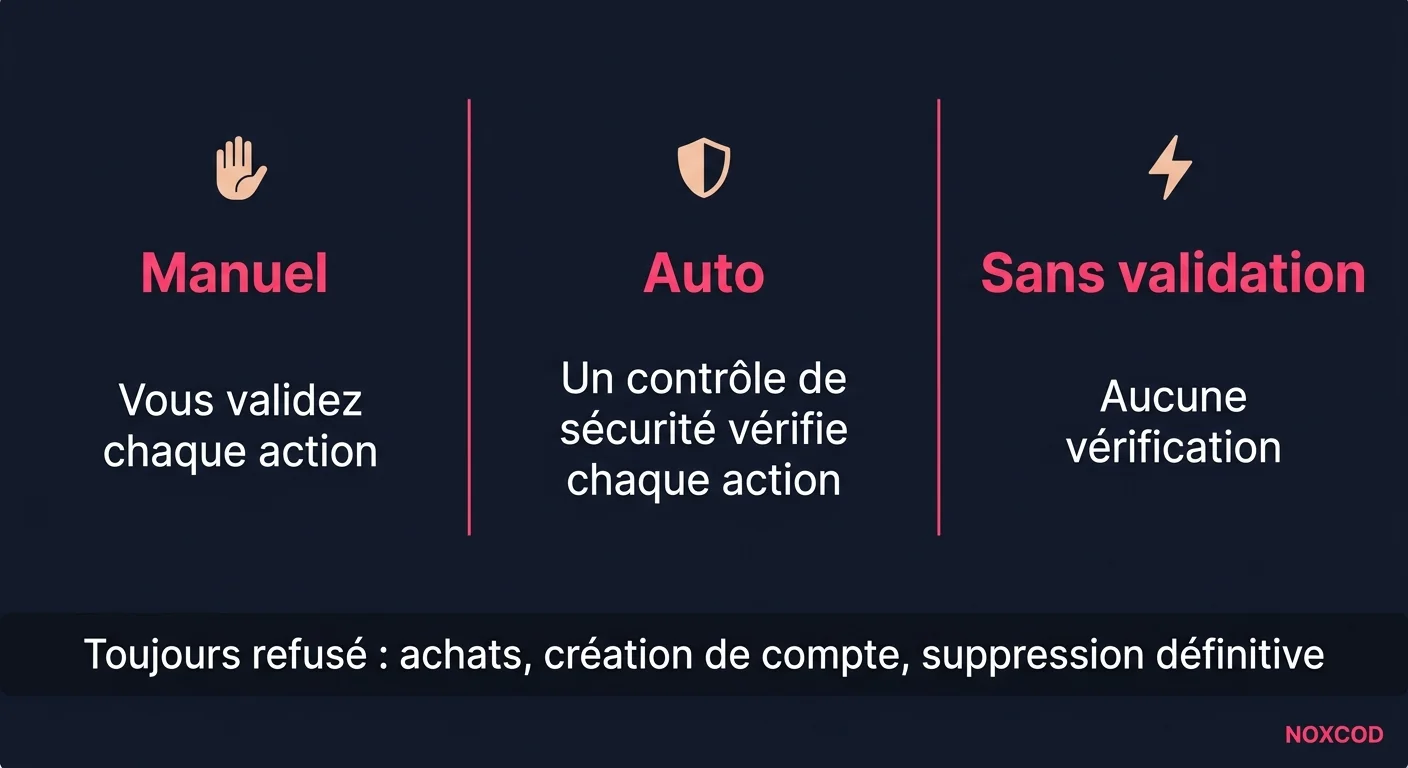 Manuel

Vous validez chaque action

Auto

Un contrôle de sécurité vérifie chaque action

Sans validation

Aucune vérification

Toujours refusé : achats, création de compte, suppression définitive

NOXCOD